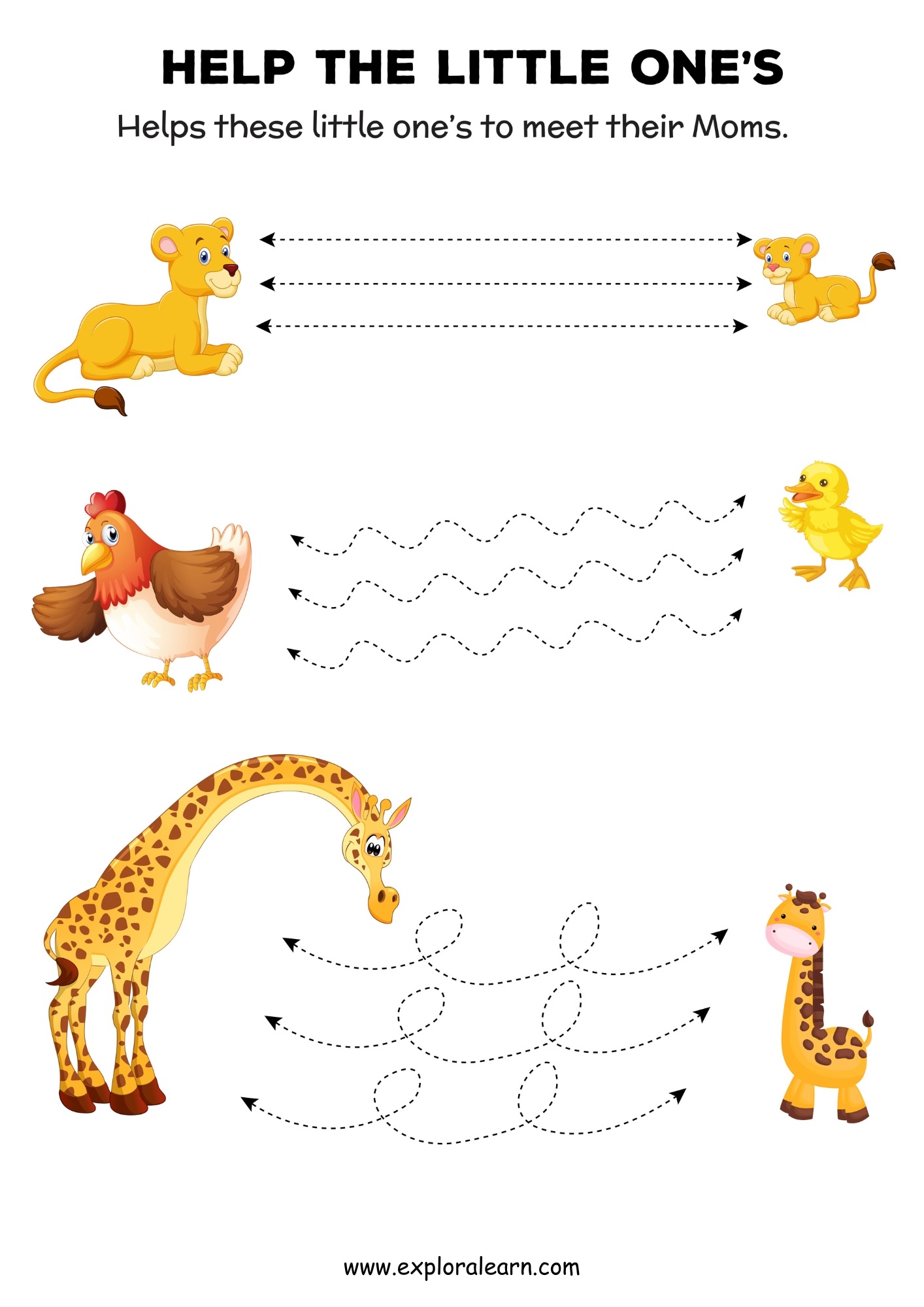 HELP THE LITTLE ONE'S

Helps these little one's to meet their Moms.

www.exploralearn.com