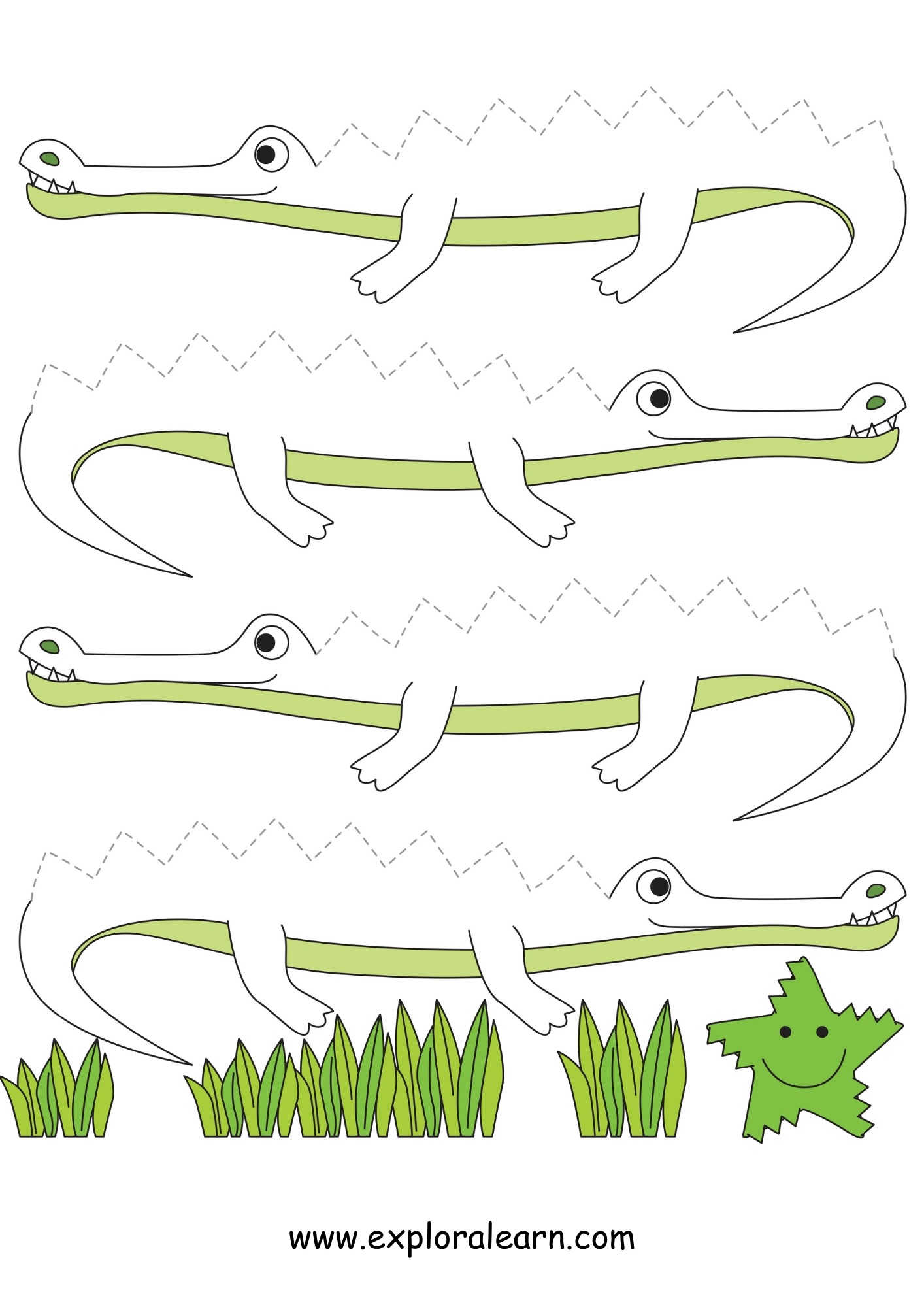 www.exploralearn.com