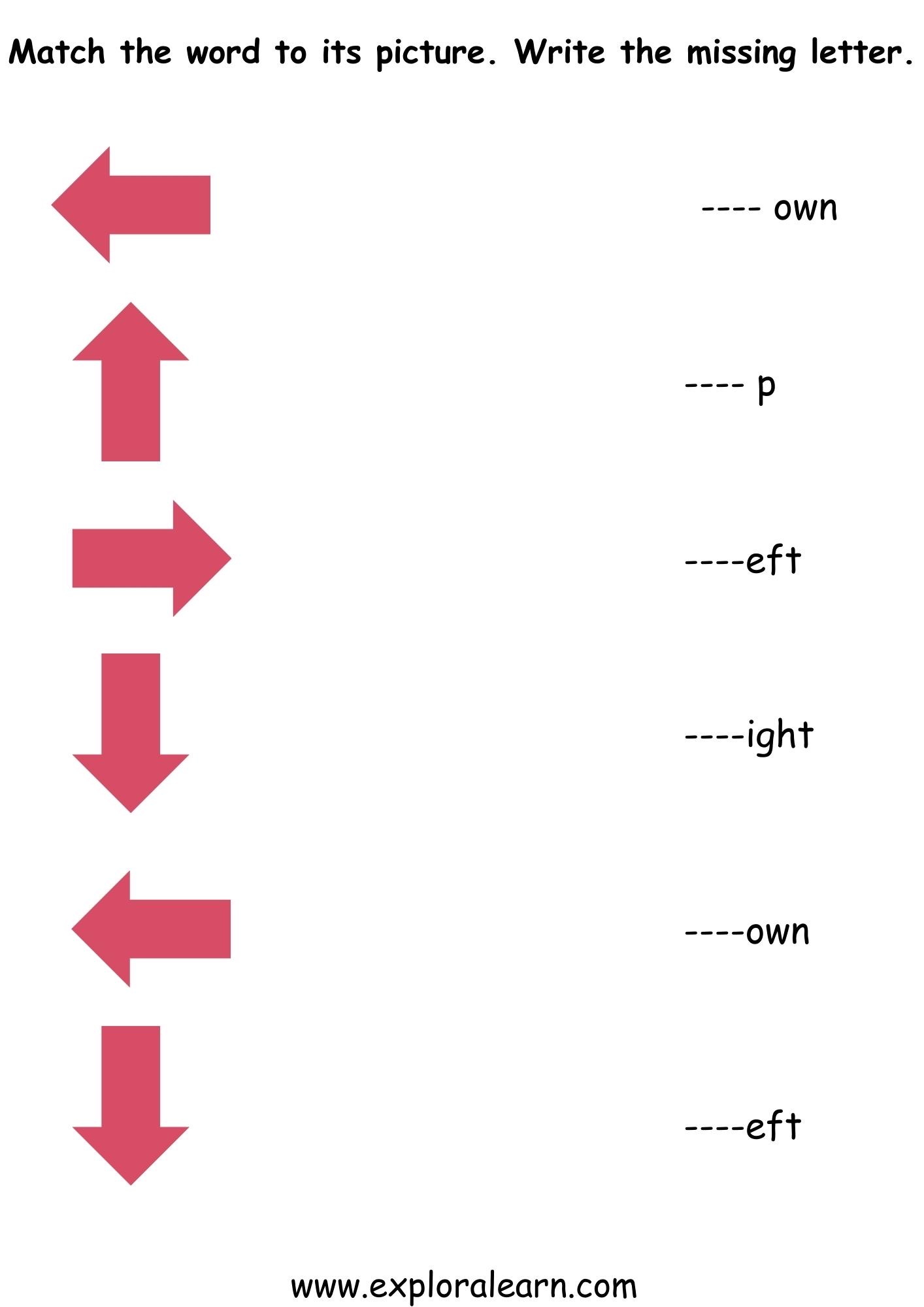 Match the word to its picture. Write the missing letter.

---- own

---- p

----eft

----ight

----own

----eft

www.exploralearn.com