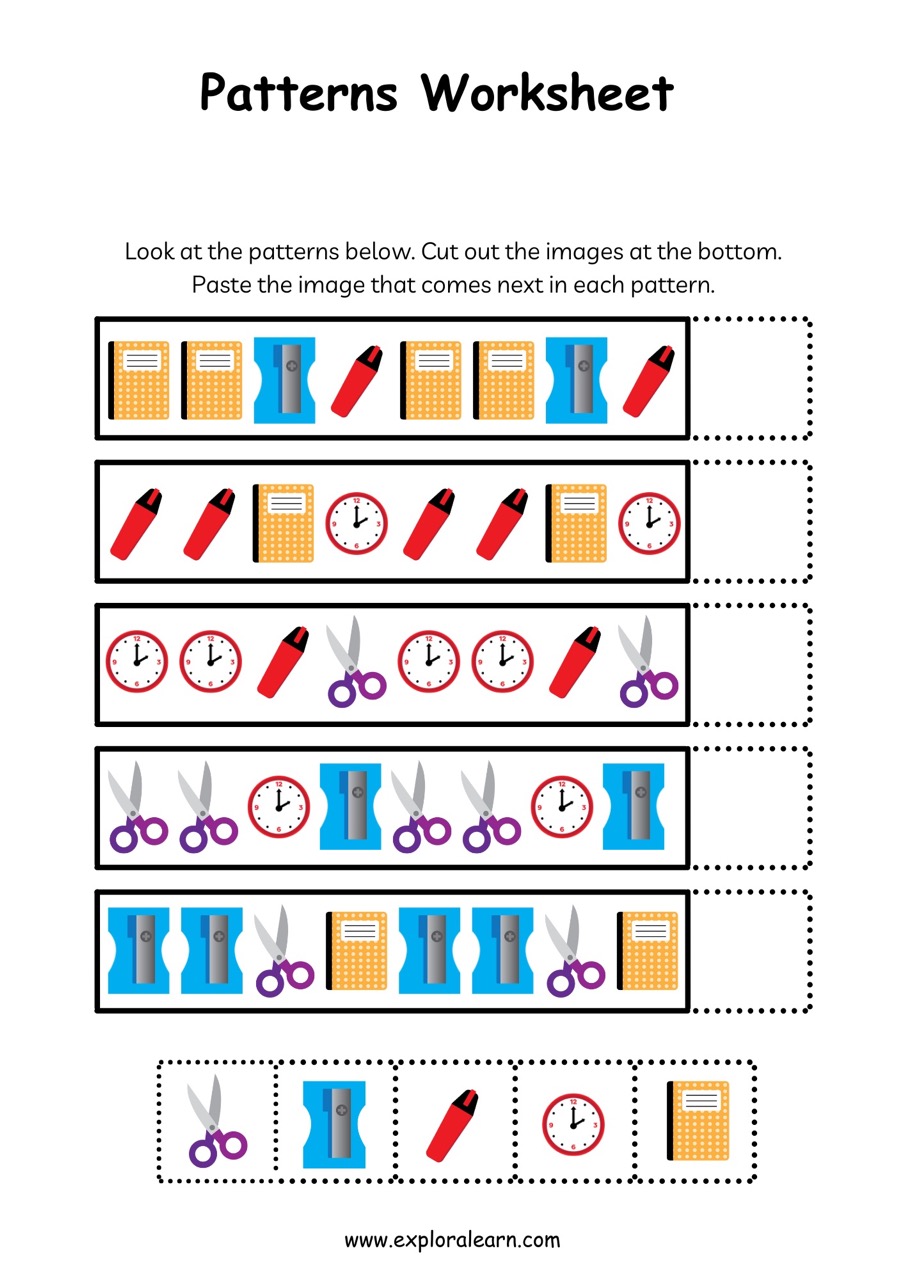 Patterns Worksheet

Look at the patterns below. Cut out the images at the bottom. Paste the image that comes next in each pattern.

www.exploralearn.com