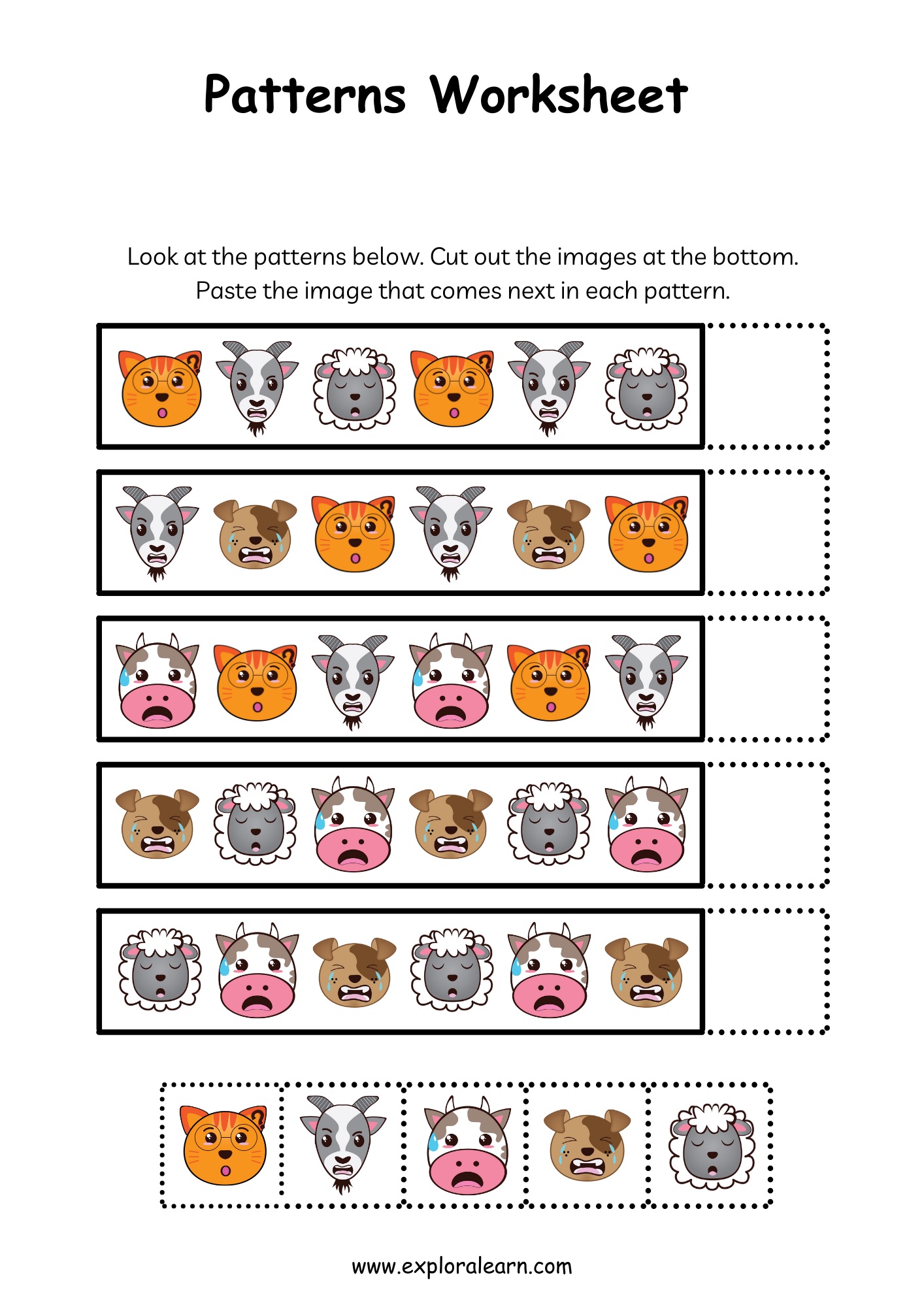 Patterns Worksheet

Look at the patterns below. Cut out the images at the bottom. Paste the image that comes next in each pattern.

www.exploralearn.com