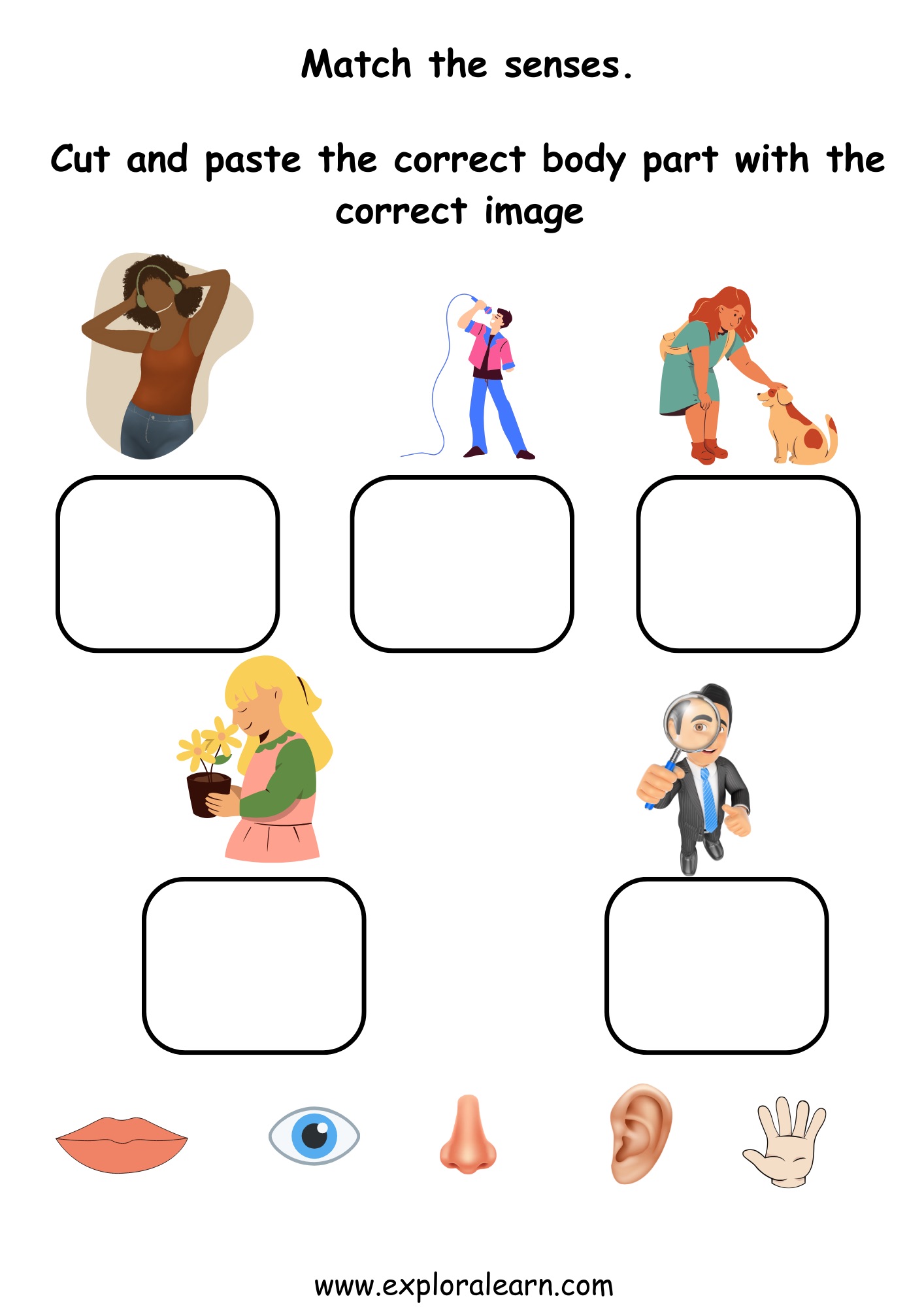 Match the senses.

Cut and paste the correct body part with the correct image

www.exploralearn.com