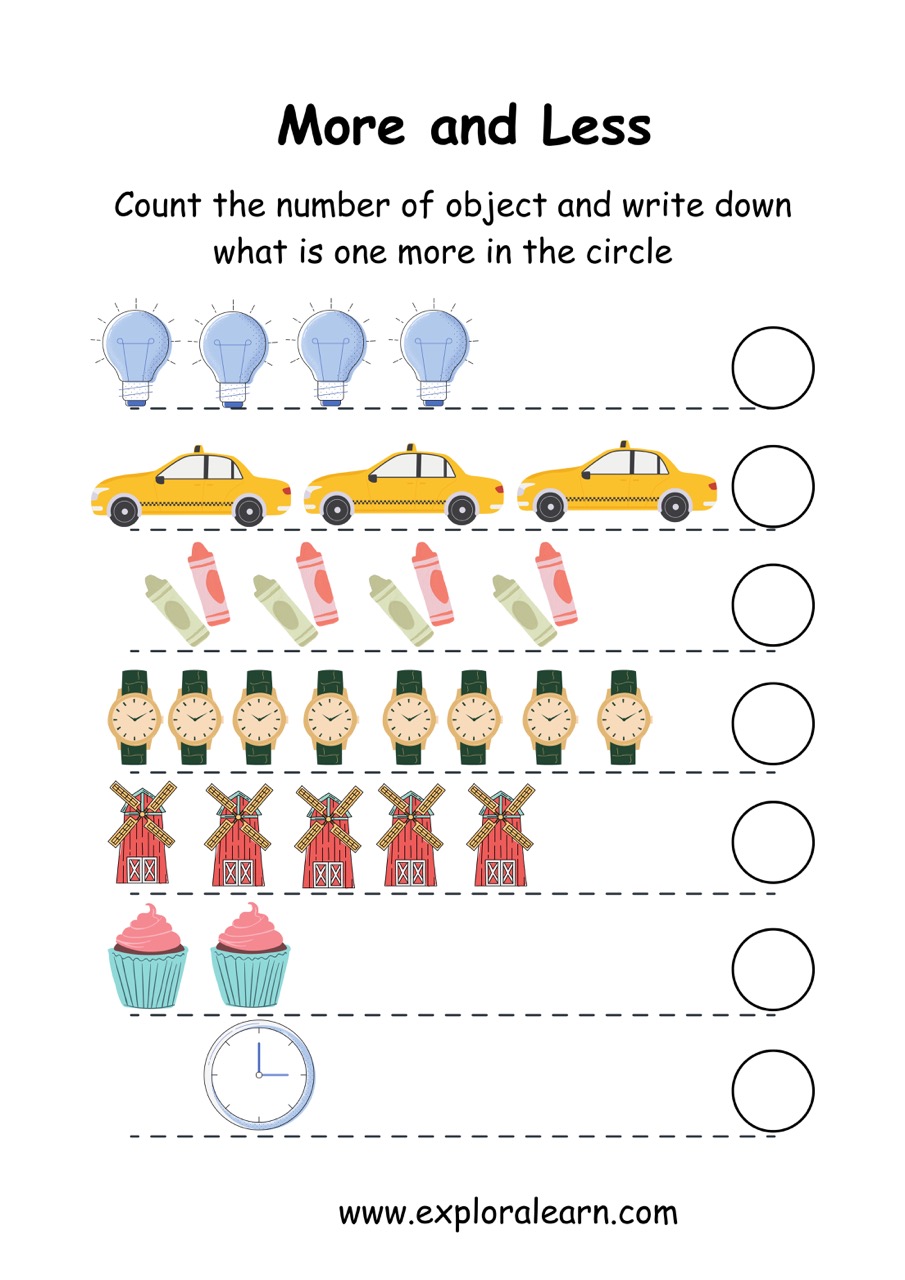 More and Less

Count the number of object and write down what is one more in the circle

www.exploralearn.com