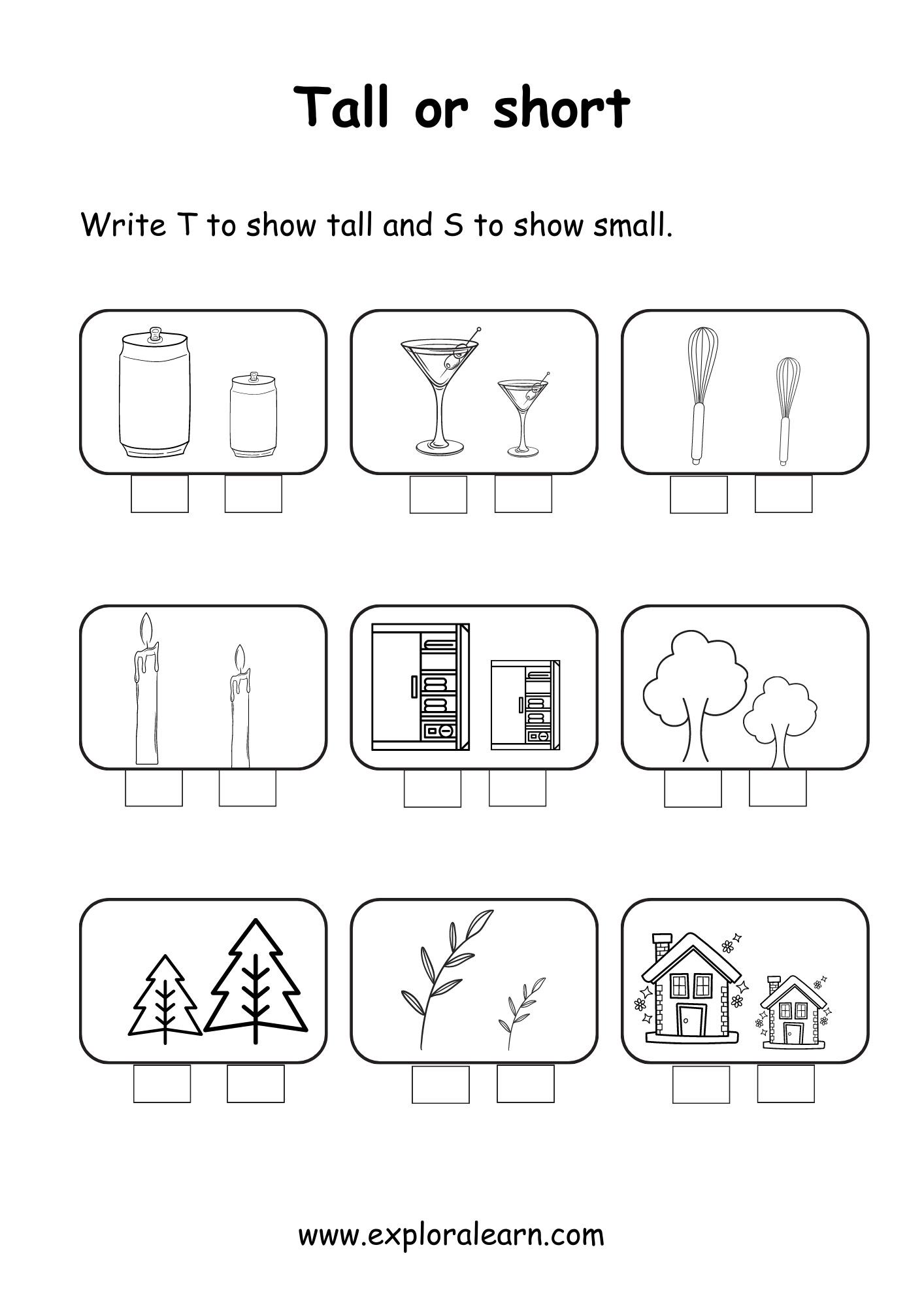 Tall or short

Write T to show tall and S to show small.

www.exploralearn.com