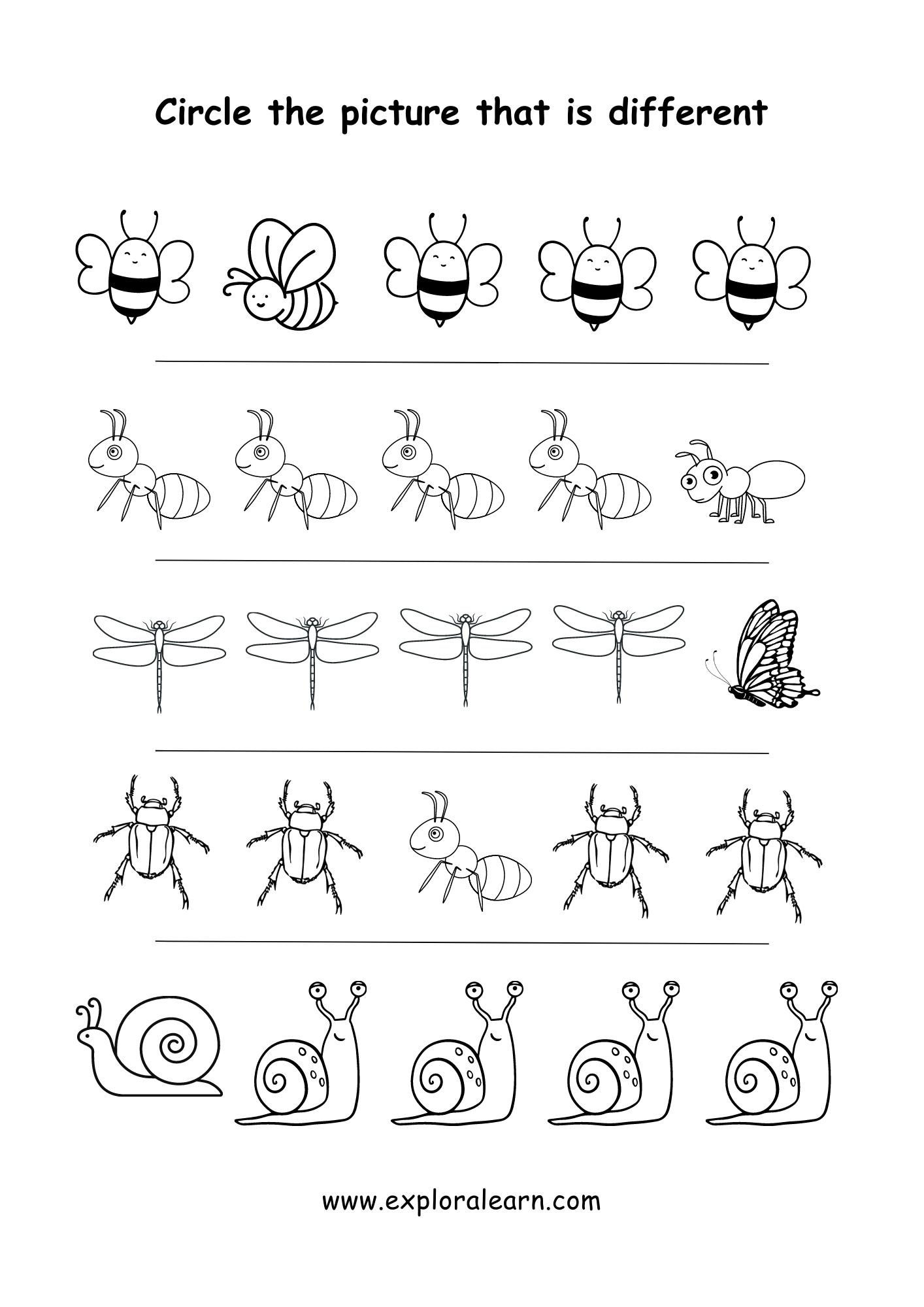 Circle the picture that is different

www.exploralearn.com