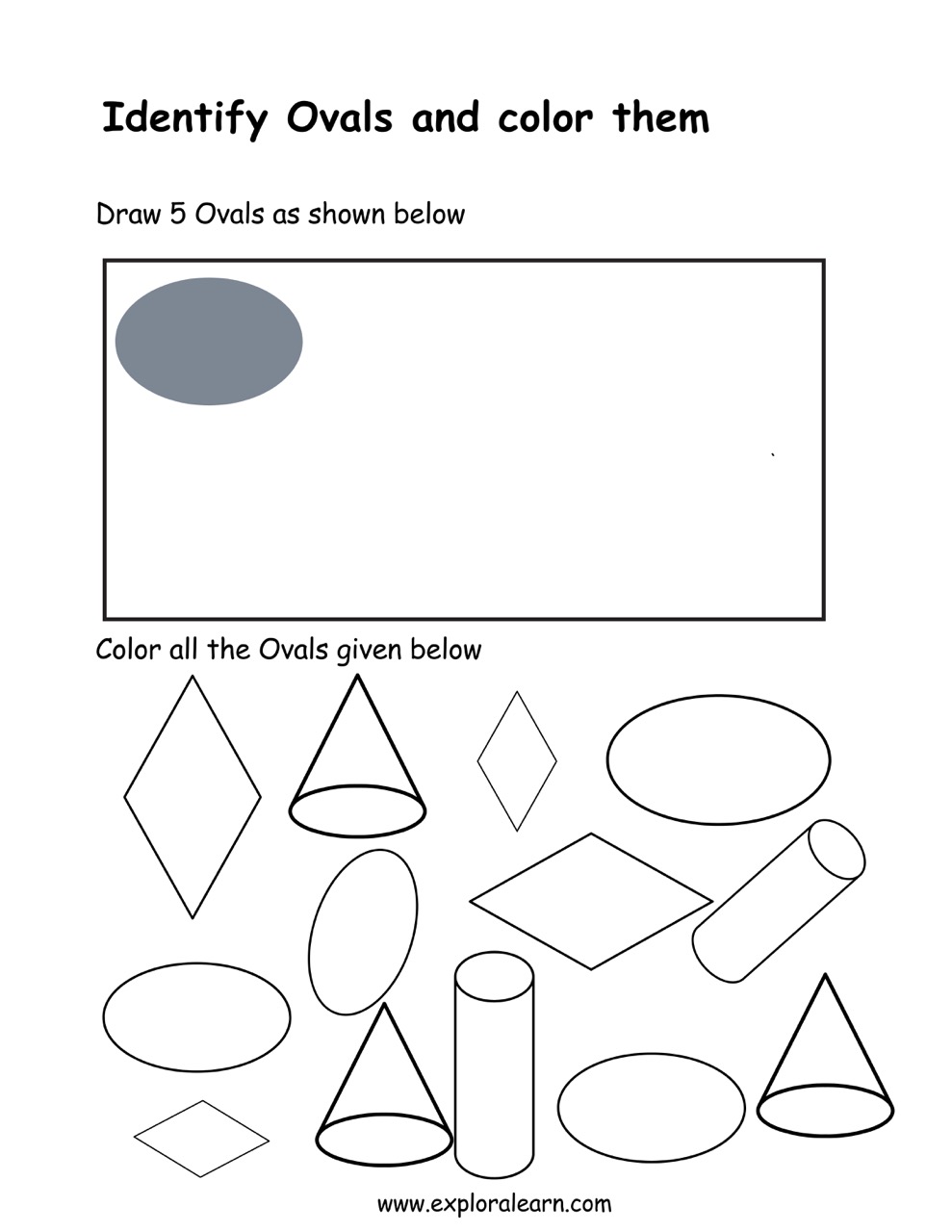 Identify Ovals and color them

Draw 5 Ovals as shown below

Color all the Ovals given below

www.exploralearn.com