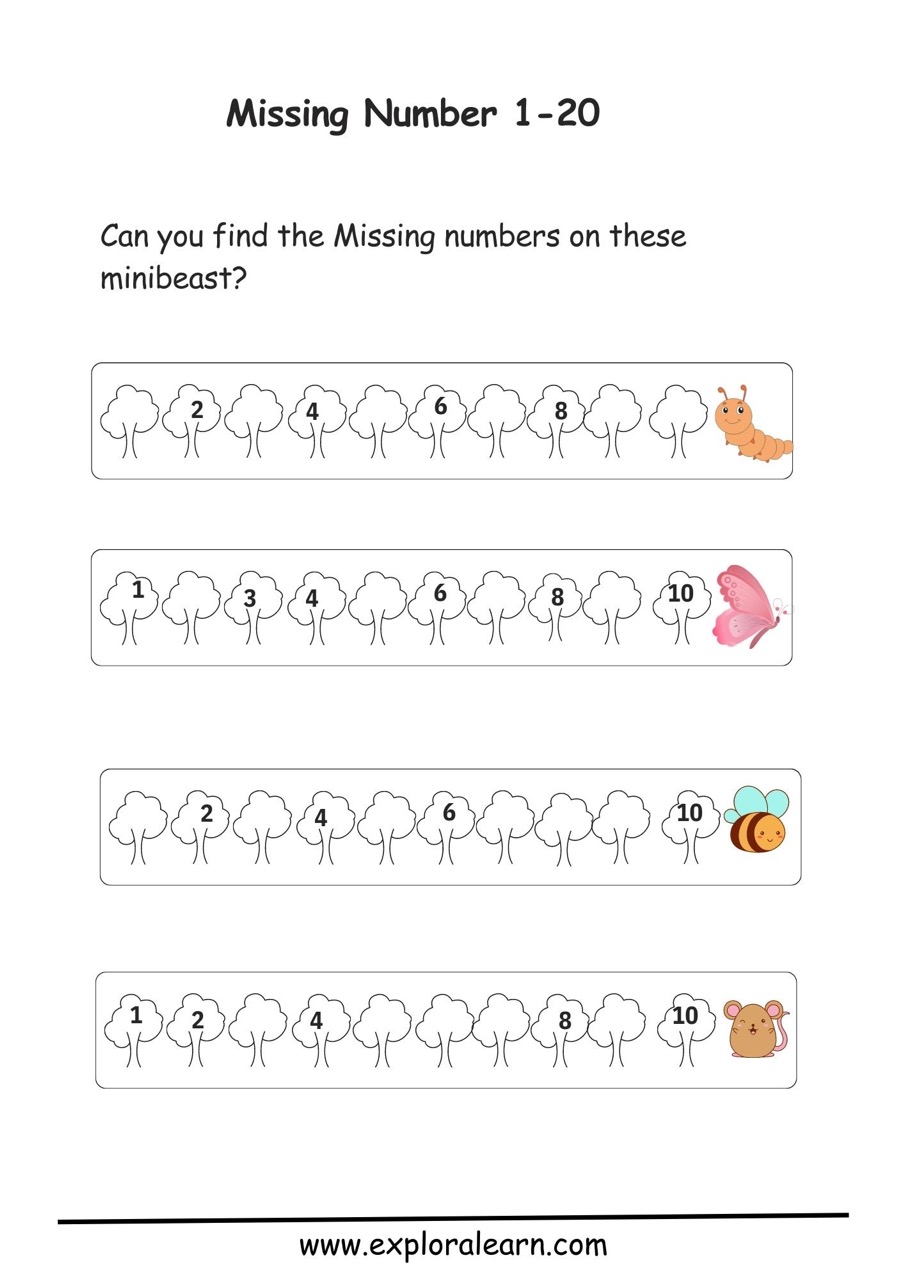 Missing Number 1-20

Can you find the Missing numbers on these minibeast?

2 4 6 8

1 3 4 6 8 10

2 4 6 10

1 2 4 8 10

www.exploralearn.com