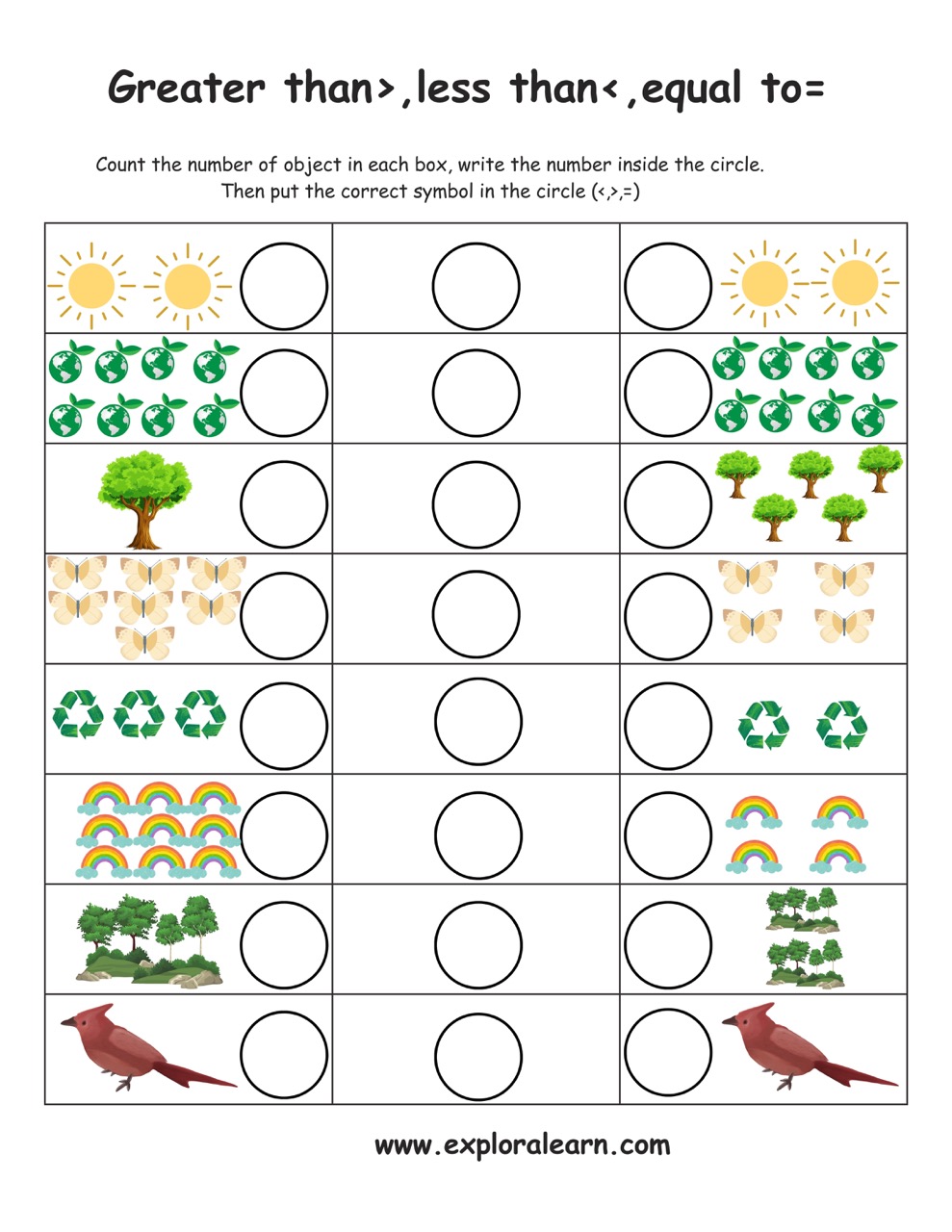 Greater than>,less than<,equal to=

Count the number of object in each box, write the number inside the circle. Then put the correct symbol in the circle (<,>,=)

www.exploralearn.com