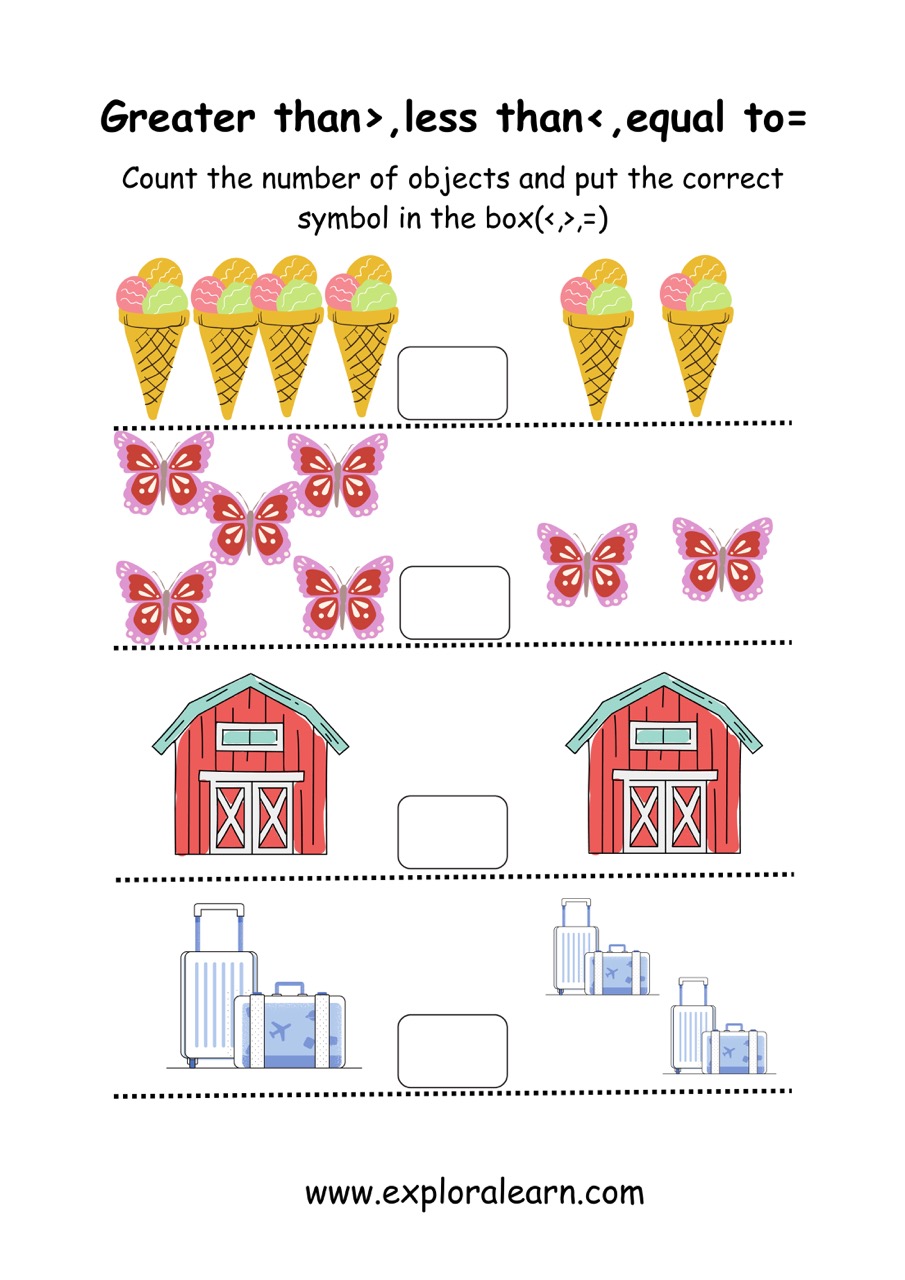 Greater than>,less than<,equal to=

Count the number of objects and put the correct symbol in the box(<,>,=)

www.exploralearn.com