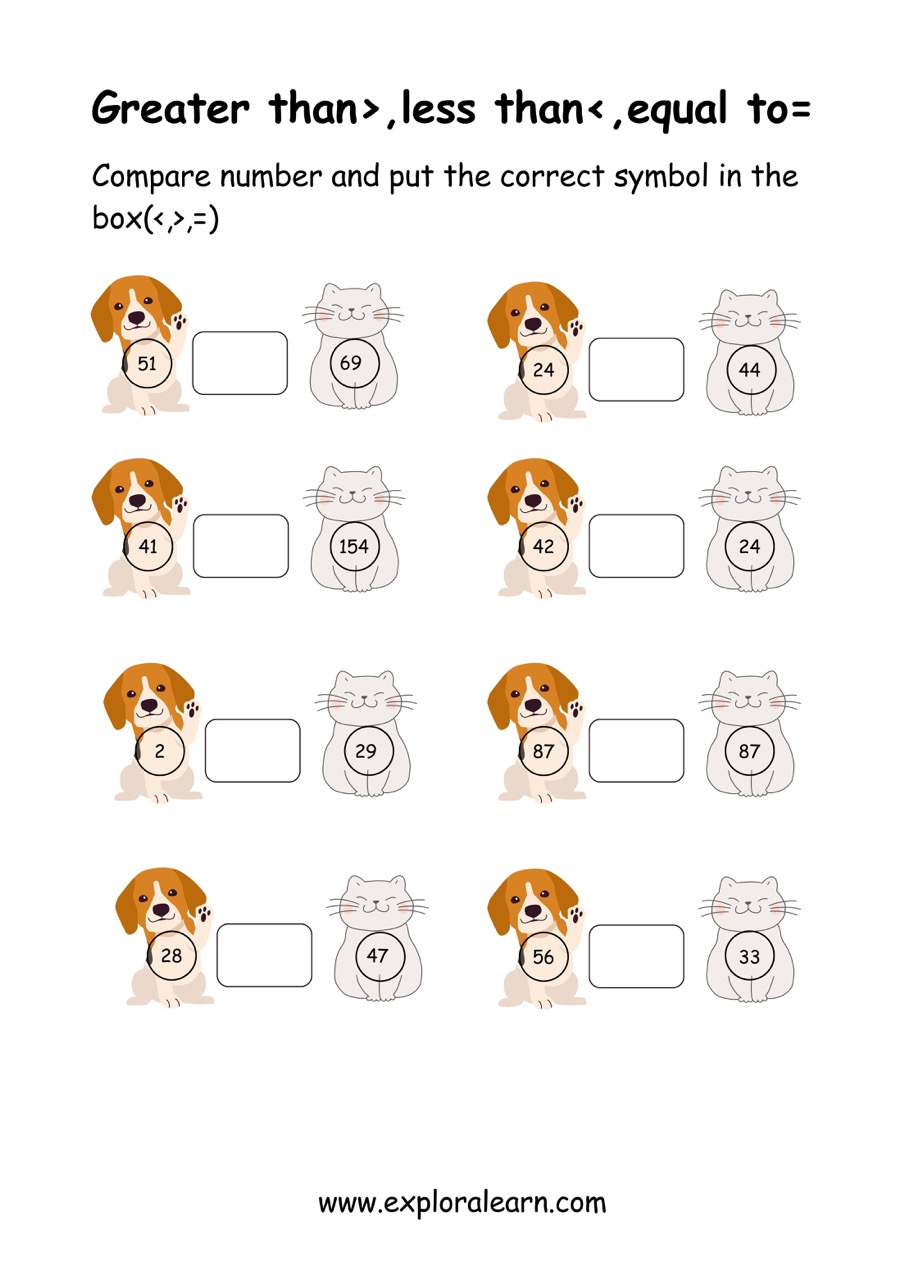 Greater than>,less than<,equal to=

Compare number and put the correct symbol in the box(<,>,=)

51 69 24 44

41 154 42 24

2 29 87 87

28 47 56 33

www.exploralearn.com