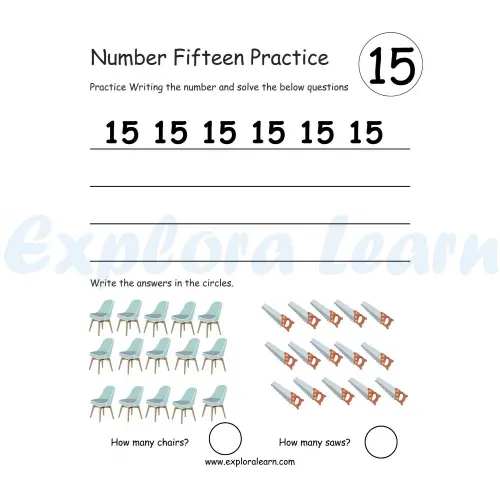 Number Fifteen Practice

15

Practice Writing the number and solve the below questions

15 15 15 15 15 15

Explora Learn

Write the answers in the circles.

How many chairs?

How many saws?

www.exploralearn.com